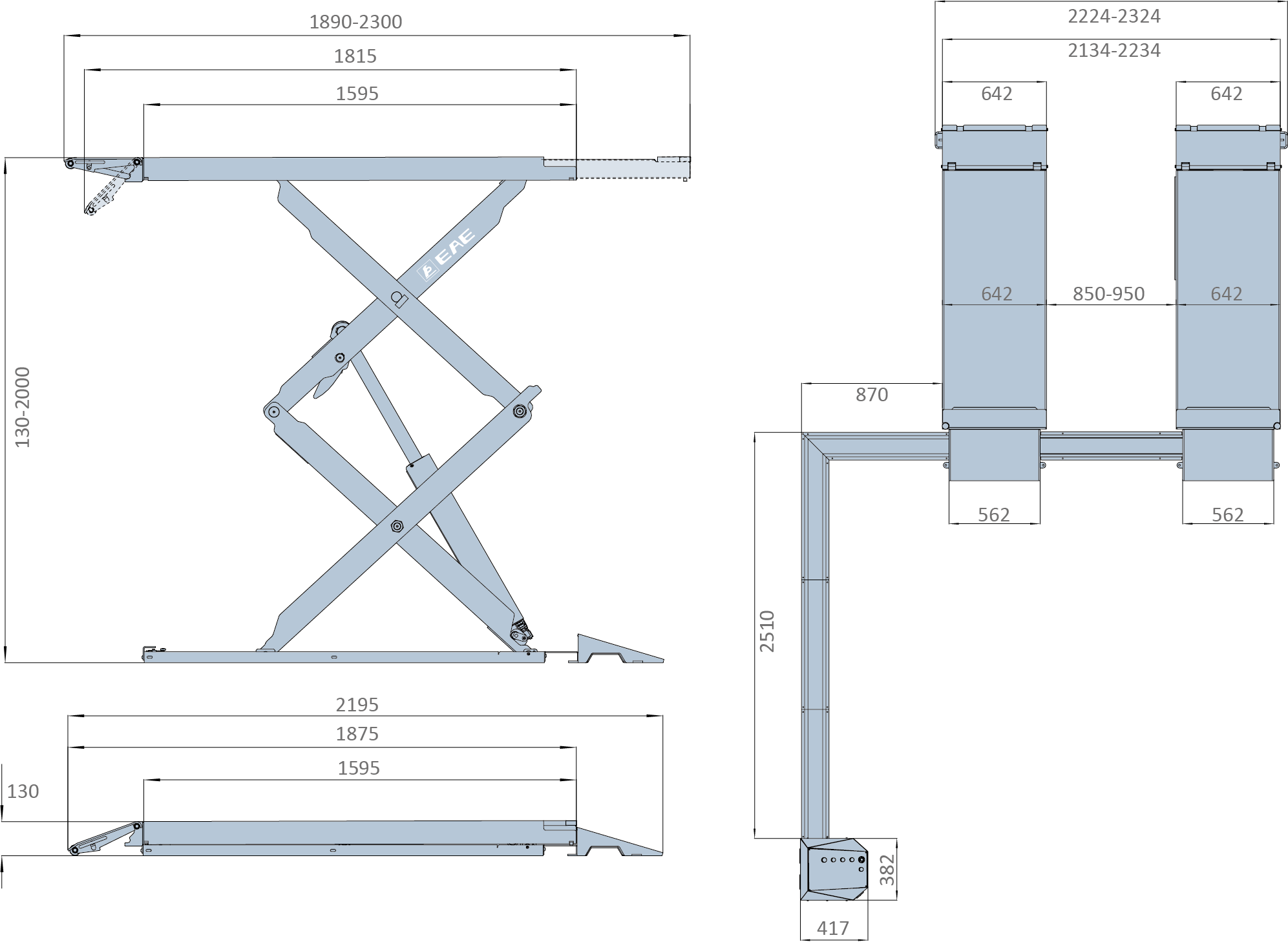 1890-2300
1815
1595
130-2000
EAE
2195
1875
1595
130
2224-2324
2134-2234
642
642
642
850-950
642
870
562
562
2510
382
417